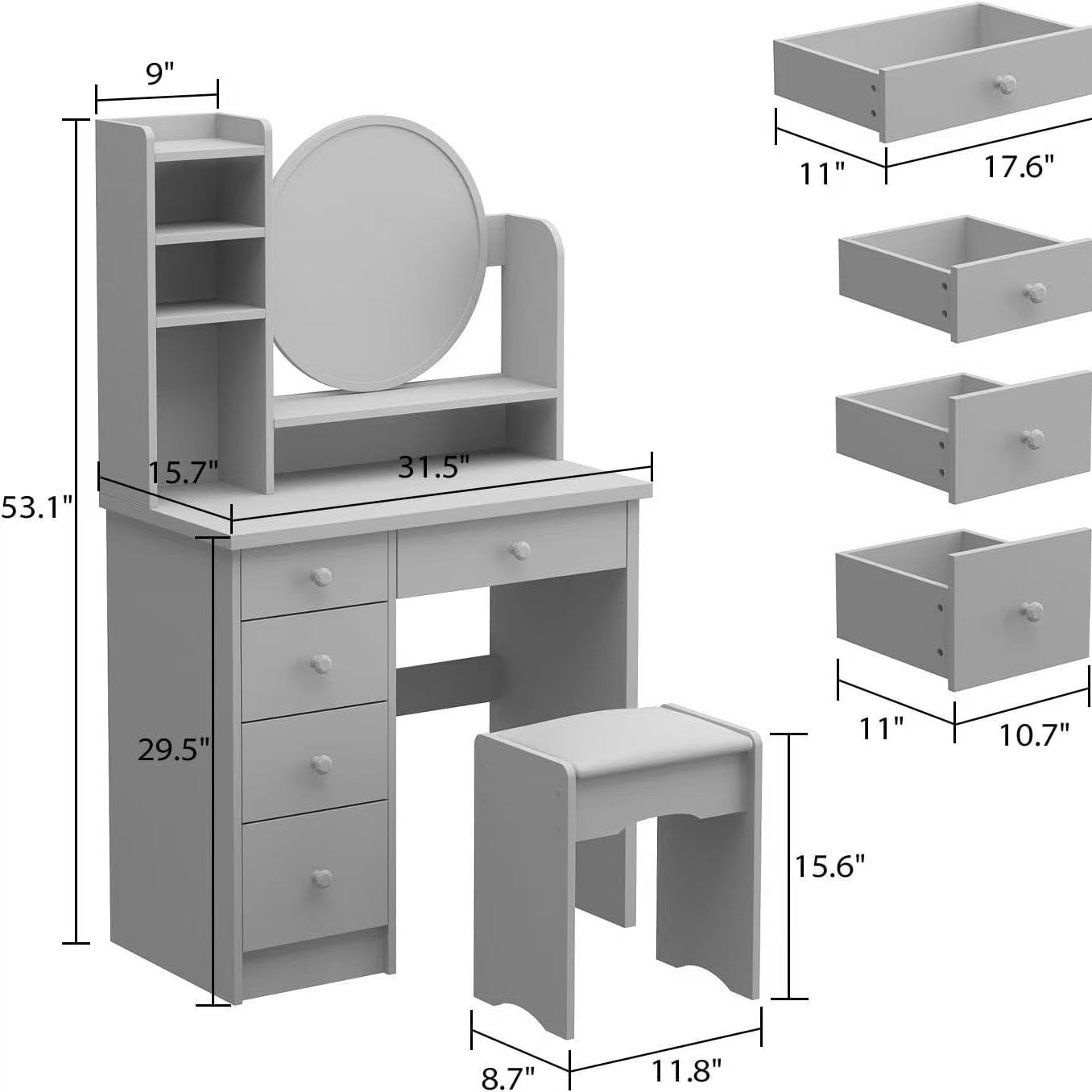 9"

53.1"

15.7"

31.5"

29.5"

15.6"

8.7"

11.8"

11"

17.6"

11"

10.7"